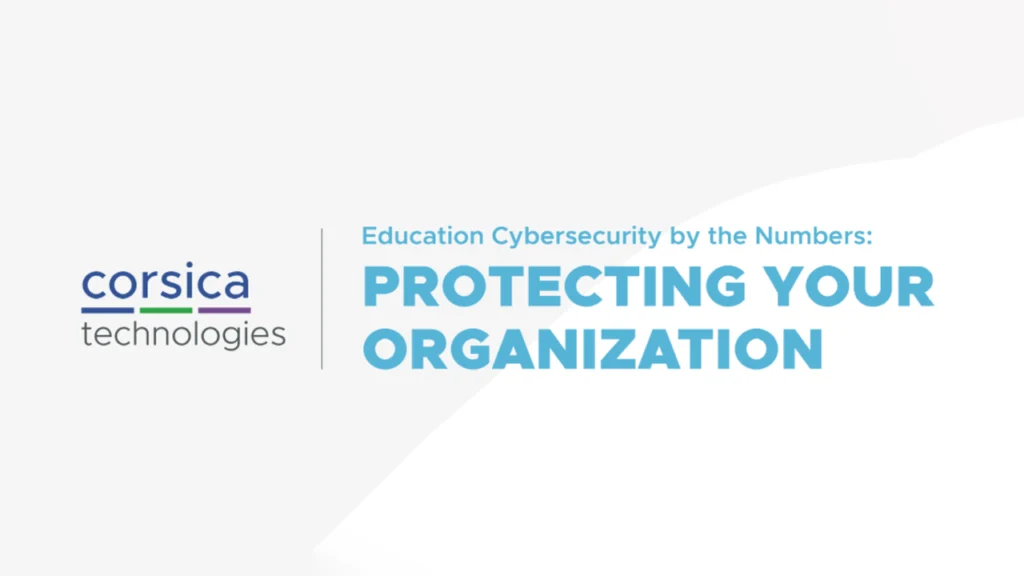 corsica
technologies

Education Cybersecurity by the Numbers:
PROTECTING YOUR ORGANIZATION